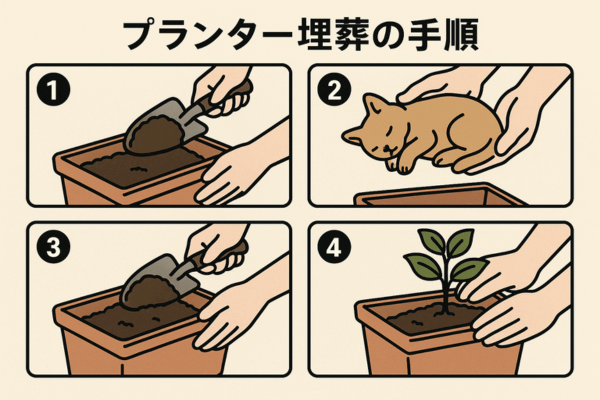 プランター埋葬の手順

1

2

3

4