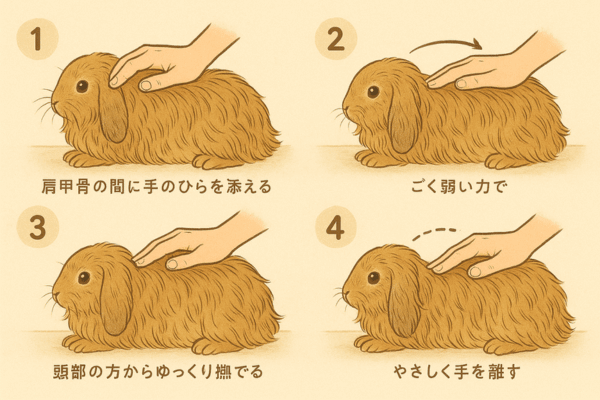 1

肩甲骨の間に手のひらを添える

2

ごく弱い力で

3

頭部の方からゆっくり撫でる

4

やさしく手を離す