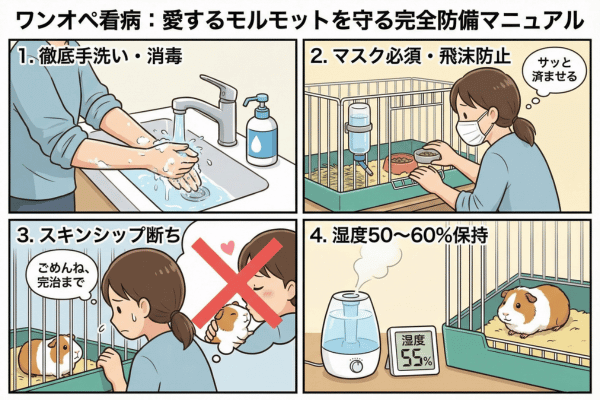 ワンオペ看病：愛するモルモットを守る完全防備マニュアル

1. 徹底手洗い・消毒

2. マスク必須・飛沫防止

サッと済ませる

3. スキンシップ断ち

ごめんね、完治まで

4. 湿度50〜60%保持

湿度
55%