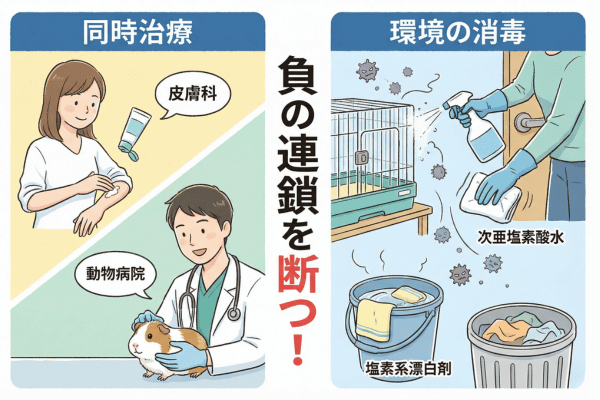 同時治療

皮膚科

動物病院

負の連鎖を断つ!

環境の消毒

次亜塩素酸水

塩素系漂白剤